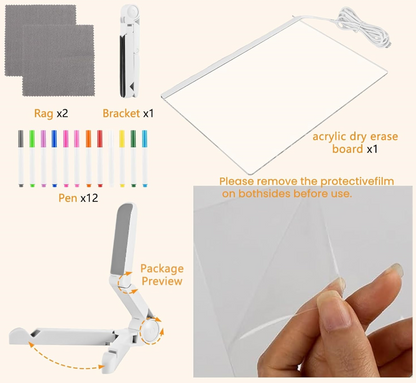 Rag x2

Bracket x1

acrylic dry erase board x1

Pen x12

Please remove the protectivefilm on bothsides before use.

Package Preview